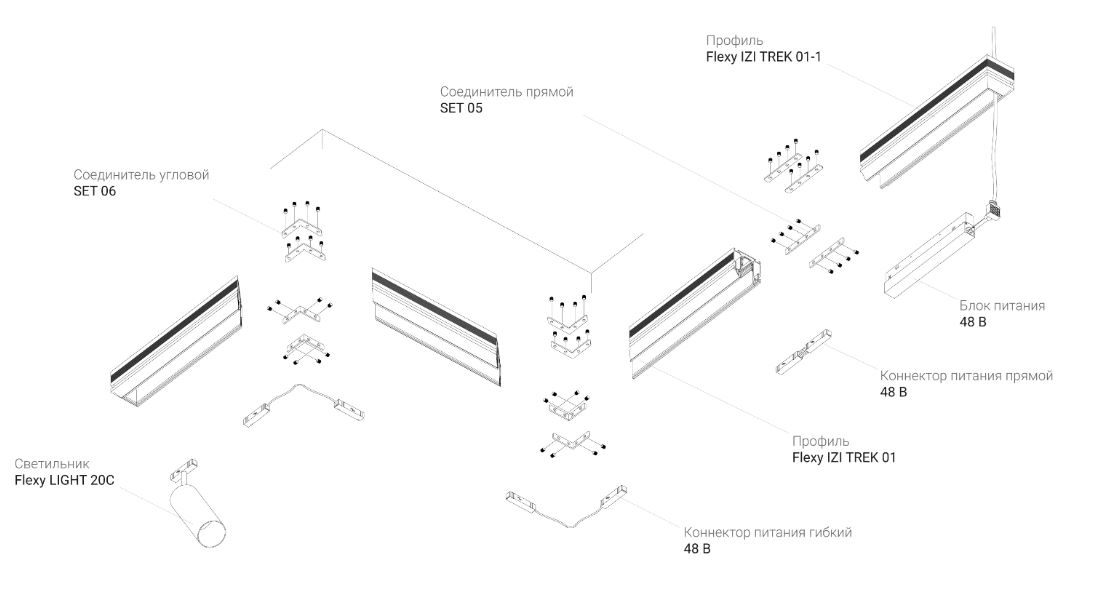 Профиль
Flexy IZI TREK 01-1

Соединитель прямой
SET 05

Соединитель угловой
SET 06

Блок питания
48 В

Коннектор питания прямой
48 В

Профиль
Flexy IZI TREK 01

Светильник
Flexy LIGHT 20C

Коннектор питания гибкий
48 В