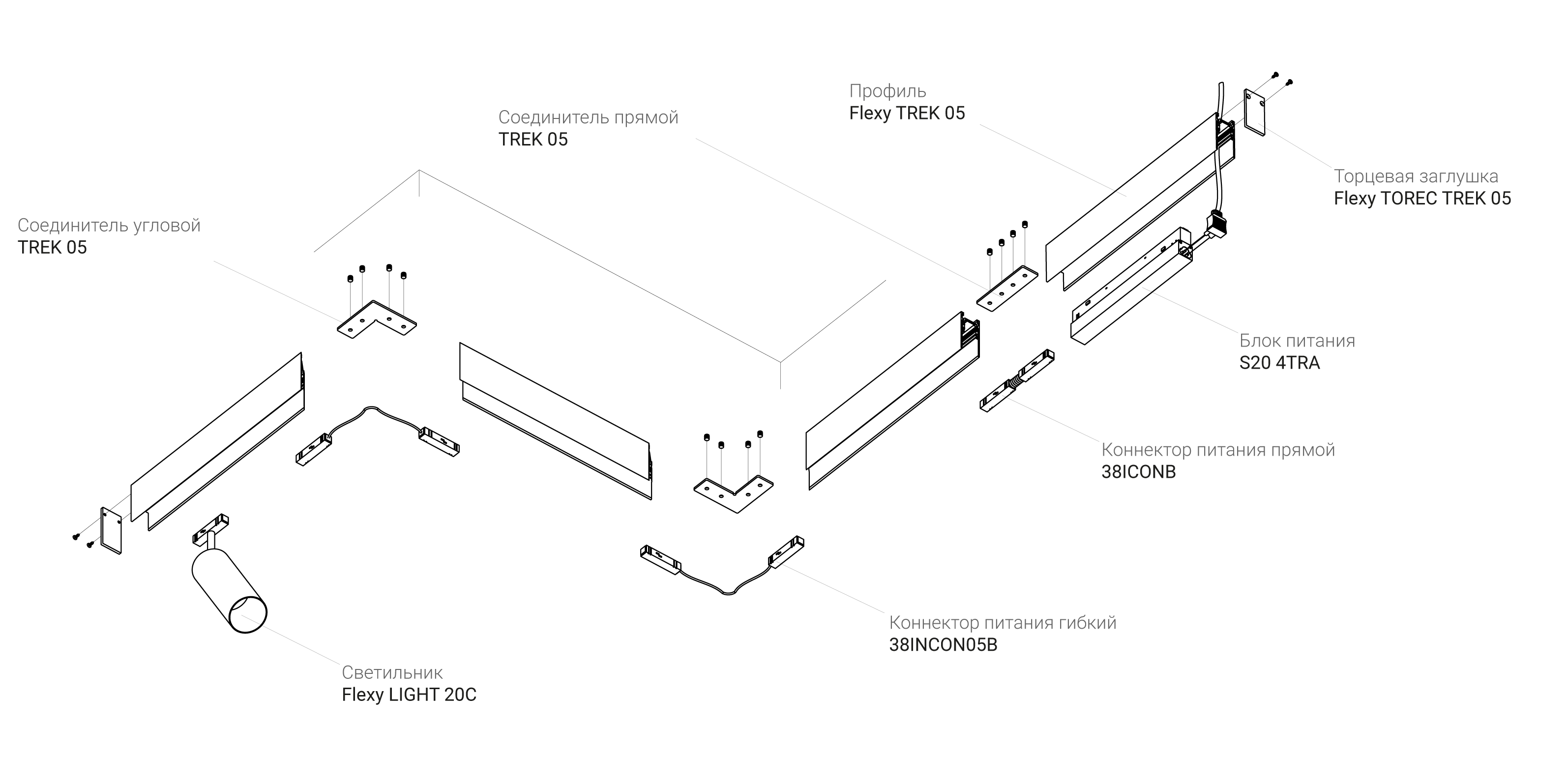 Профиль
Flexy TREK 05

Соединитель прямой
TREK 05

Торцевая заглушка
Flexy TOREC TREK 05

Соединитель угловой
TREK 05

Блок питания
S20 4TRA

Коннектор питания прямой
38ICONB

Коннектор питания гибкий
38INCON05B

Светильник
Flexy LIGHT 20C